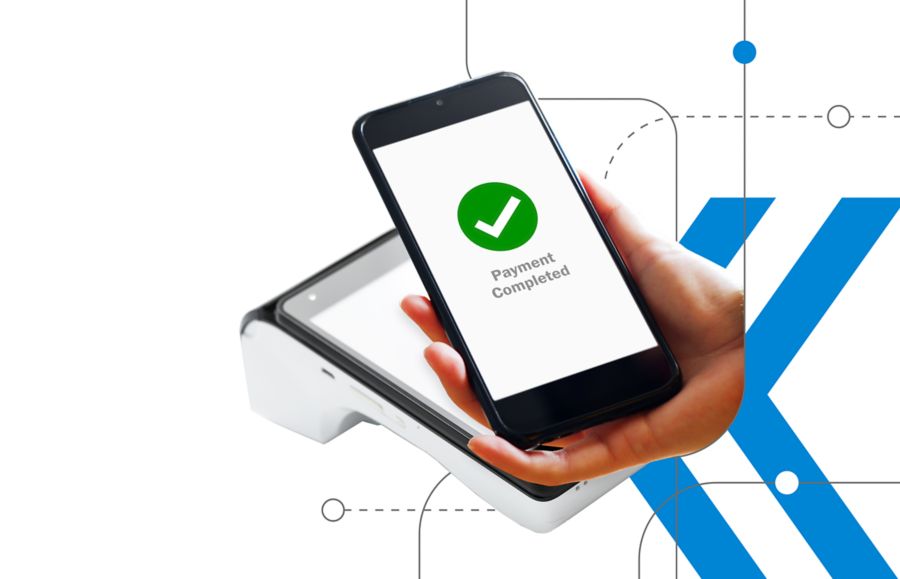 Payment Completed