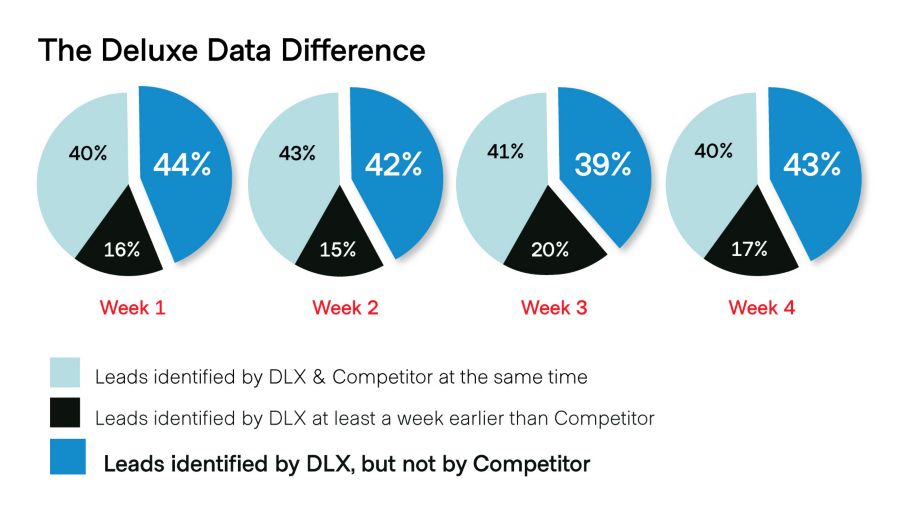 The Deluxe Data Difference

40%
44%
16%
Week 1

43%
42%
15%
Week 2

41%
39%
20%
Week 3

40%
43%
17%
Week 4

Leads identified by DLX & Competitor at the same time

Leads identified by DLX at least a week earlier than Competitor

Leads identified by DLX, but not by Competitor